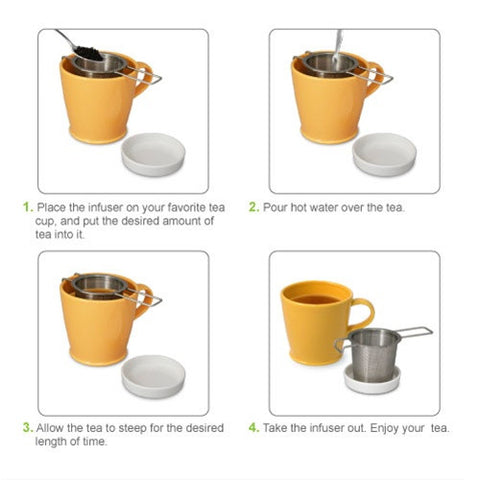 1. Place the infuser on your favorite tea cup, and put the desired amount of tea into it.

2. Pour hot water over the tea.

3. Allow the tea to steep for the desired length of time.

4. Take the infuser out. Enjoy your tea.